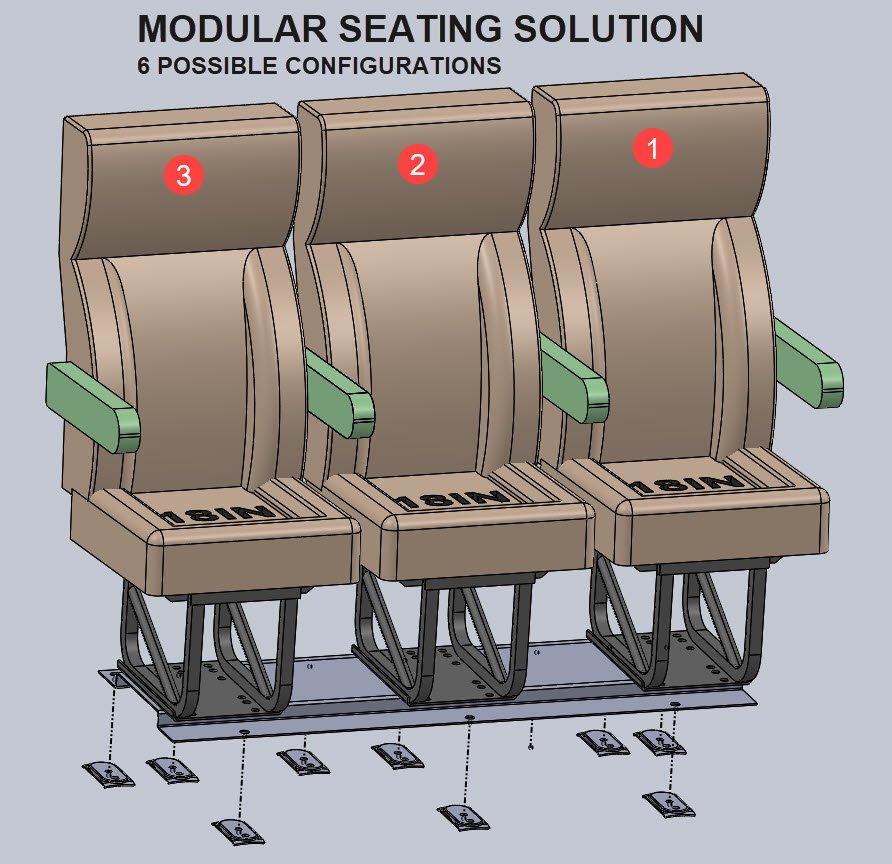 MODULAR SEATING SOLUTION
6 POSSIBLE CONFIGURATIONS

3

2

1

18IN

18IN

18IN