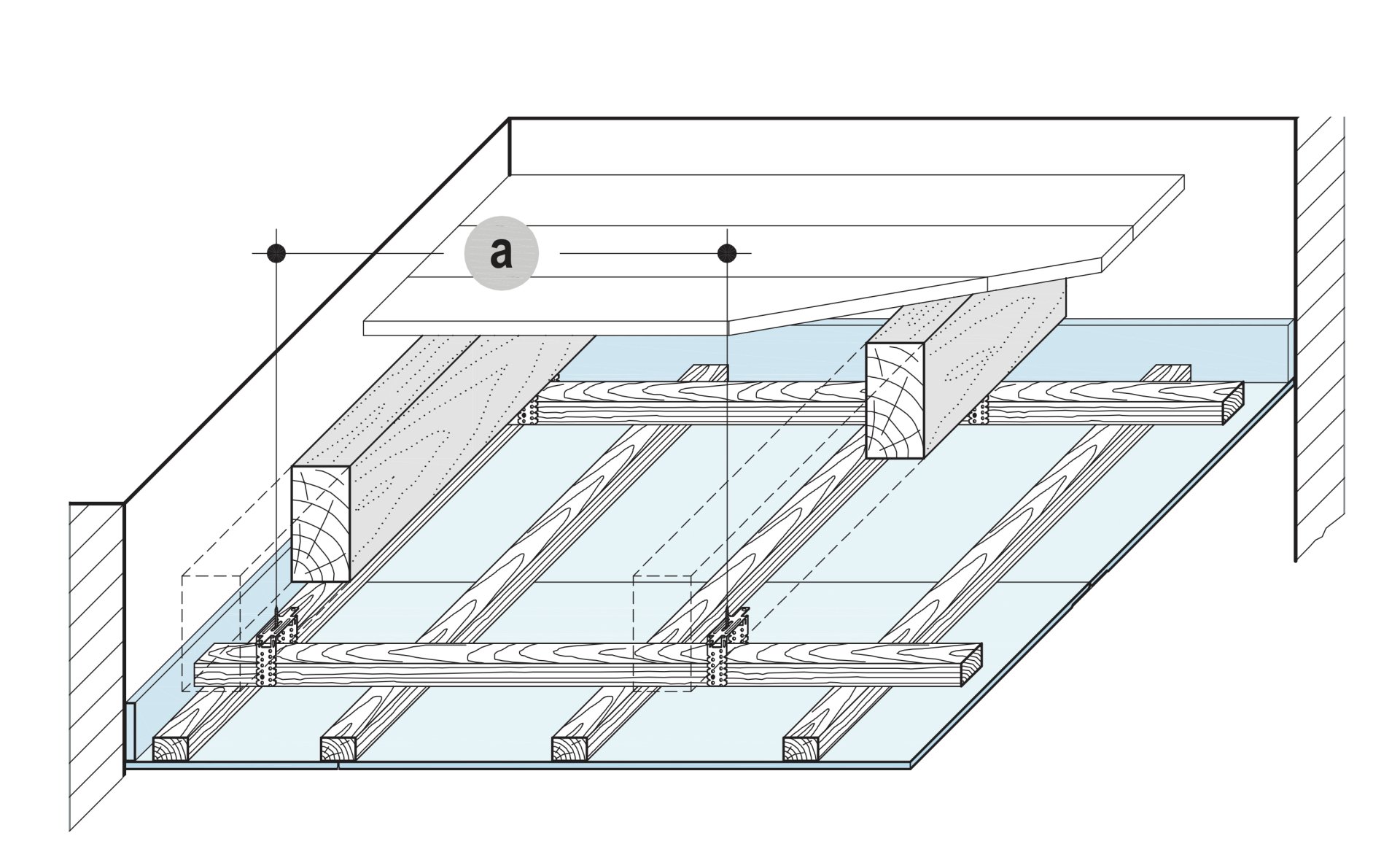 a