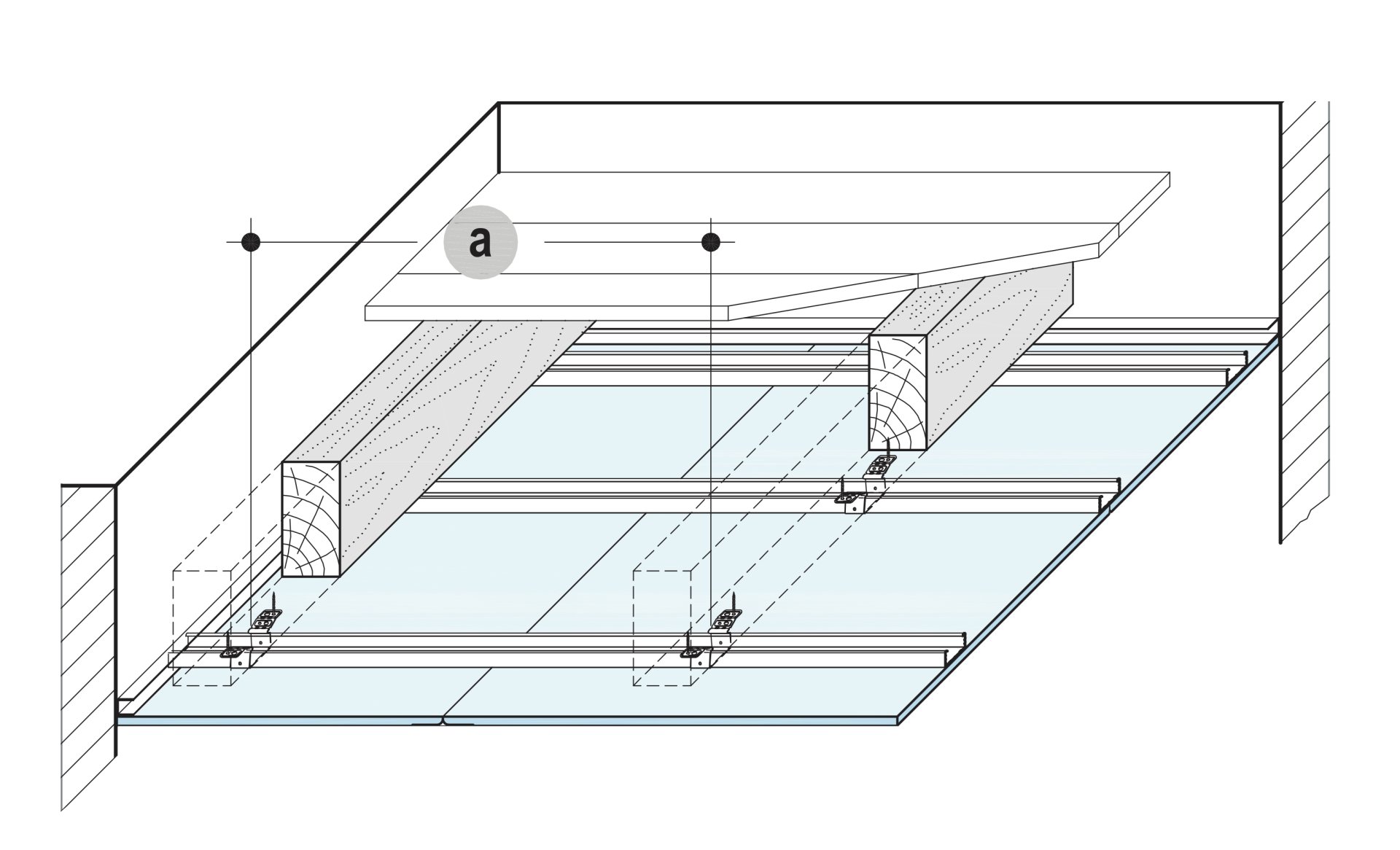 a