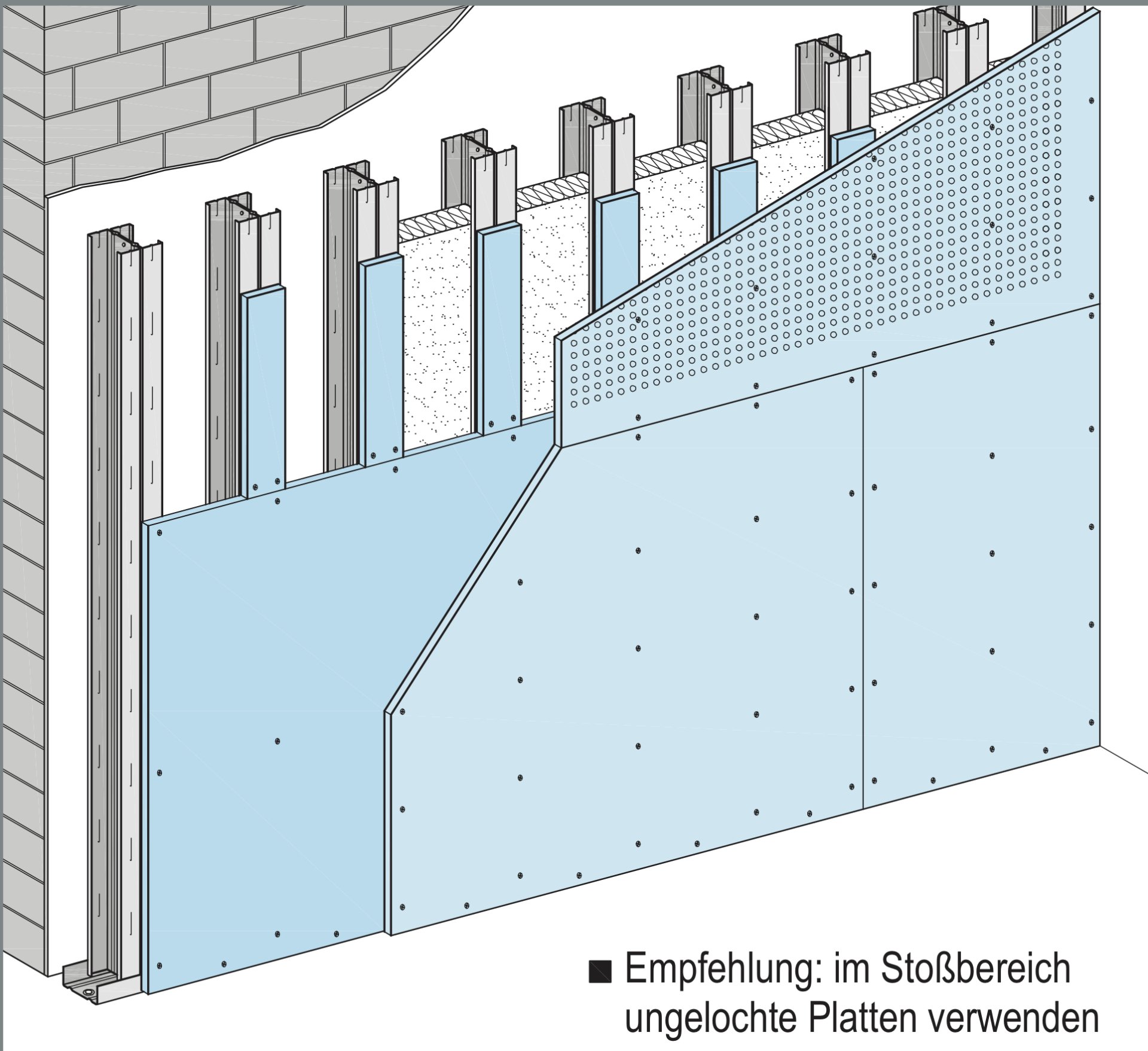 ■ Empfehlung: im Stoßbereich ungelochte Platten verwenden