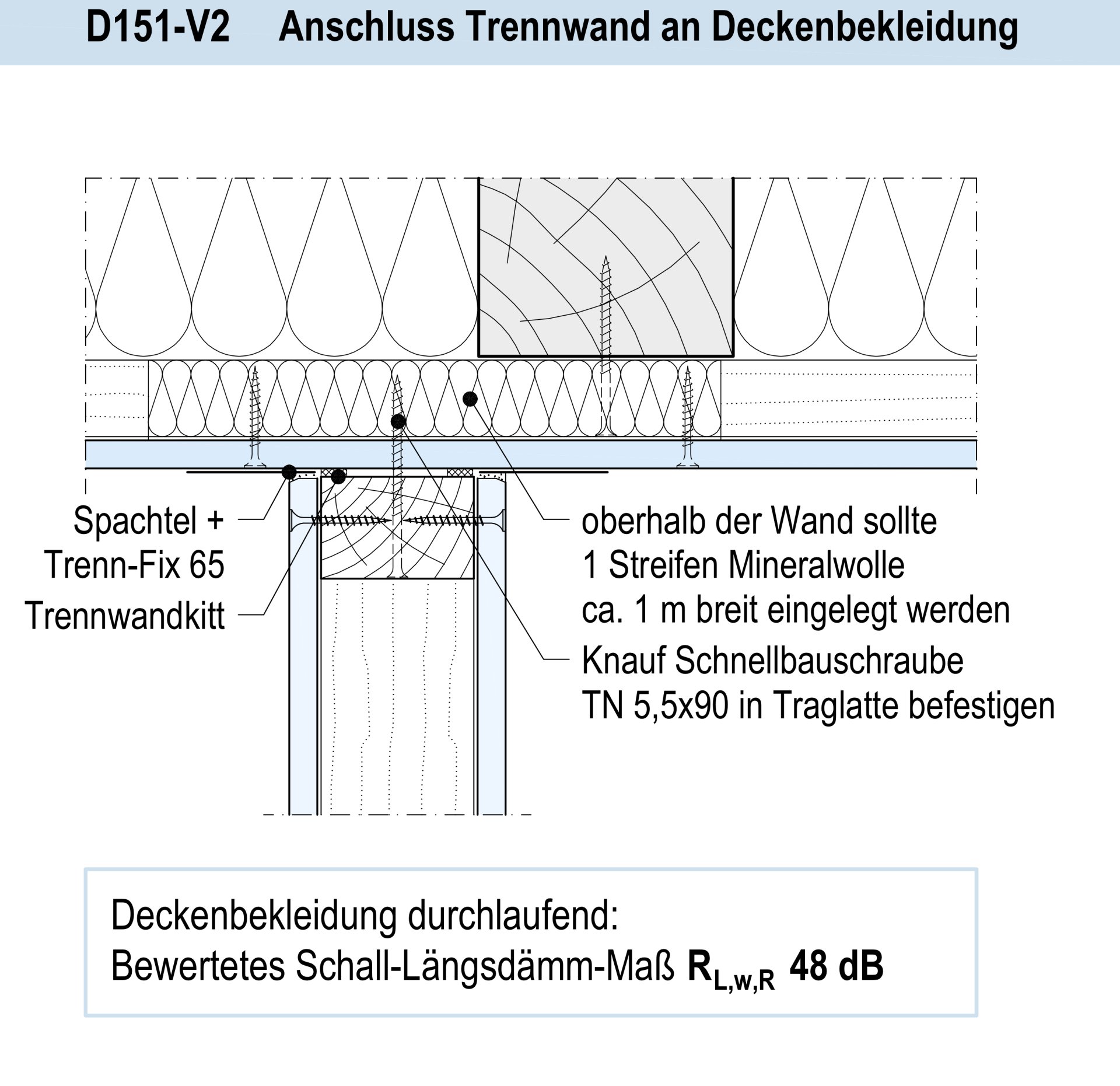 D151-V2 Anschluss Trennwand an Deckenbekleidung

Spachtel + Trenn-Fix 65

Trennwandkitt

oberhalb der Wand sollte 1 Streifen Mineralwolle ca. 1 m breit eingelegt werden

Knauf Schnellbauschraube TN 5,5x90 in Traglatte befestigen

Deckenbekleidung durchlaufend:
Bewertetes Schall-Längsdämm-Maß $R_{L,w,R}$ 48 dB