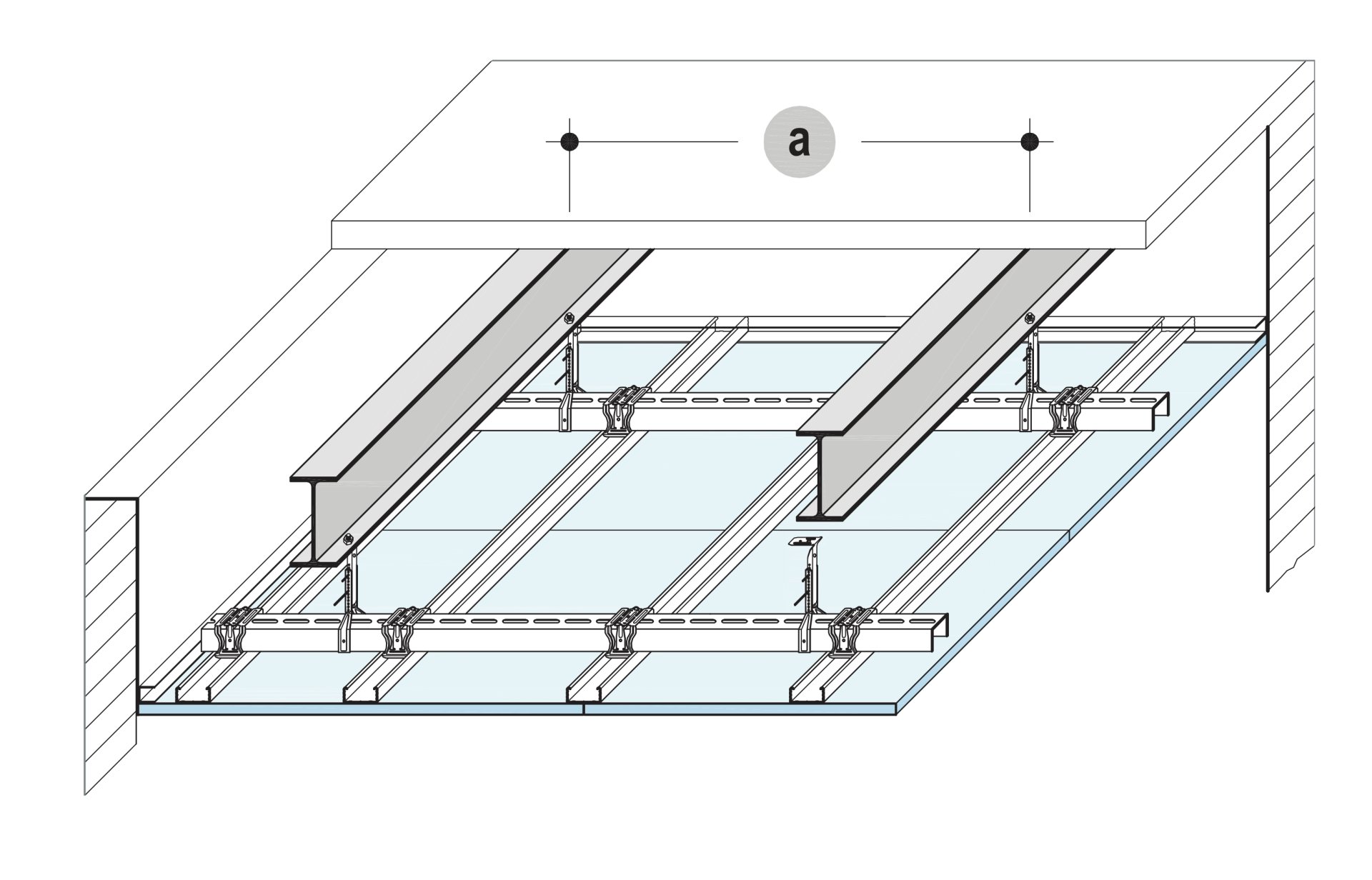 a