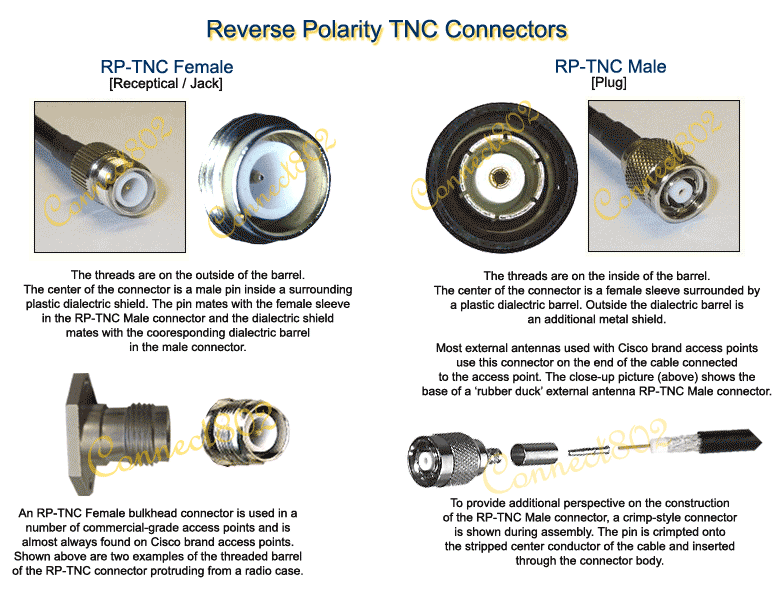 Reverse Polarity TNC Connectors

RP-TNC Female
[Receptical / Jack]

Connect802

Connect802

The threads are on the outside of the barrel. The center of the connector is a male pin inside a surrounding plastic dialectric shield. The pin mates with the female sleeve in the RP-TNC Male connector and the dialectric shield mates with the cooresponding dialectric barrel in the male connector.

Connect802

An RP-TNC Female bulkhead connector is used in a number of commercial-grade access points and is almost always found on Cisco brand access points. Shown above are two examples of the threaded barrel of the RP-TNC connector protruding from a radio case.

RP-TNC Male
[Plug]

Connect802

Connect802

The threads are on the inside of the barrel. The center of the connector is a female sleeve surrounded by a plastic dialectric barrel. Outside the dialectric barrel is an additional metal shield.

Most external antennas used with Cisco brand access points use this connector on the end of the cable connected to the access point. The close-up picture (above) shows the base of a 'rubber duck' external antenna RP-TNC Male connector.

Connect802

To provide additional perspective on the construction of the RP-TNC Male connector, a crimp-style connector is shown during assembly. The pin is crimpted onto the stripped center conductor of the cable and inserted through the connector body.