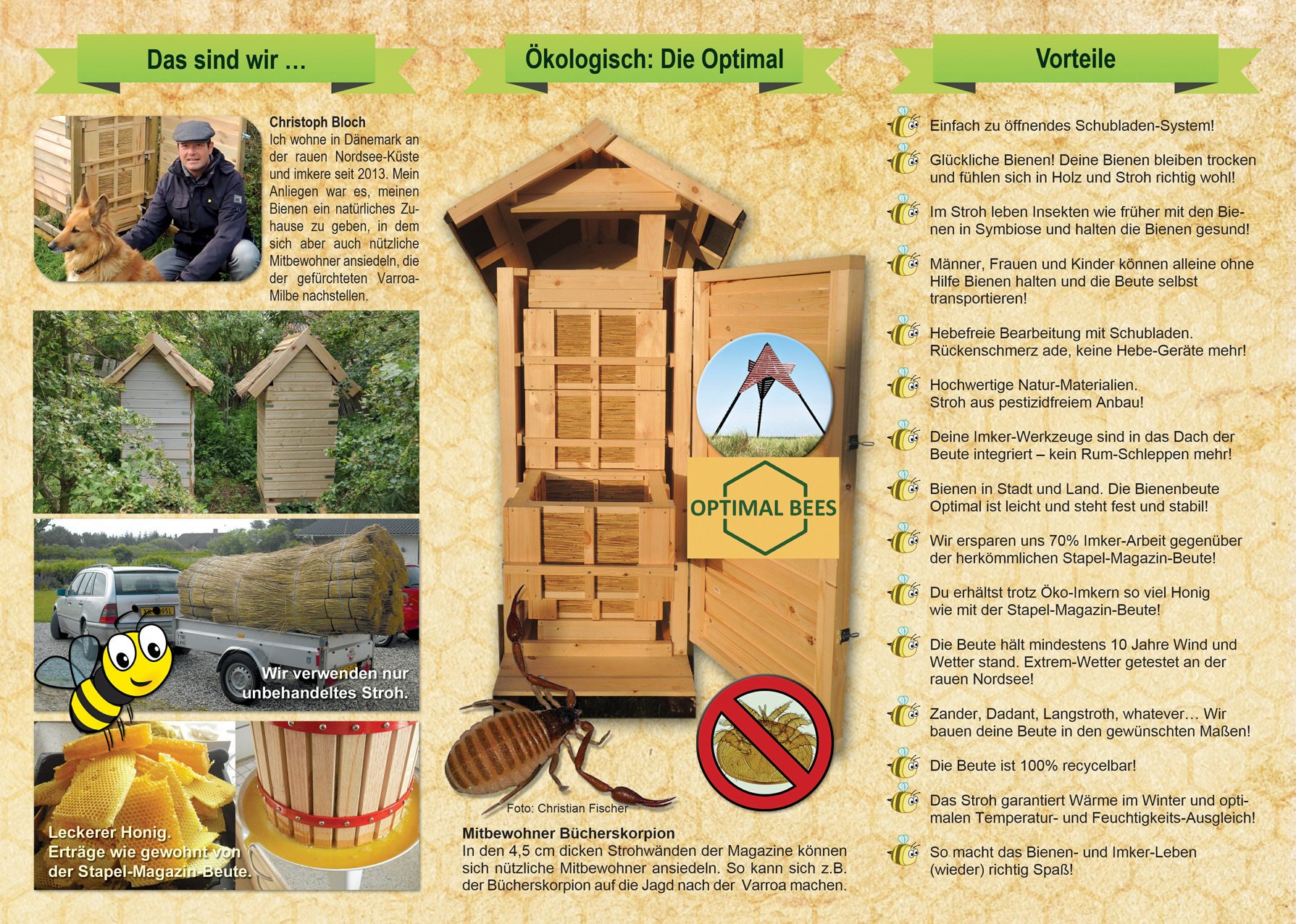 Das sind wir …

Christoph Bloch
Ich wohne in Dänemark an der rauen Nordsee-Küste und imkere seit 2013. Mein Anliegen war es, meinen Bienen ein natürliches Zuhause zu geben, in dem sich aber auch nützliche Mitbewohner ansiedeln, die der gefürchteten Varroa-Milbe nachstellen.

Wir verwenden nur unbehandeltes Stroh.

Leckerer Honig. Erträge wie gewohnt von der Stapel-Magazin-Beute.

Ökologisch: Die Optimal

OPTIMAL BEES

Foto: Christian Fischer

Mitbewohner Bücherskorpion
In den 4,5 cm dicken Strohwänden der Magazine können sich nützliche Mitbewohner ansiedeln. So kann sich z.B. der Bücherskorpion auf die Jagd nach der Varroa machen.

Vorteile

Einfach zu öffnendes Schubladen-System!

Glückliche Bienen! Deine Bienen bleiben trocken und fühlen sich in Holz und Stroh richtig wohl!

Im Stroh leben Insekten wie früher mit den Bienen in Symbiose und halten die Bienen gesund!

Männer, Frauen und Kinder können alleine ohne Hilfe Bienen halten und die Beute selbst transportieren!

Hebefreie Bearbeitung mit Schubladen. Rückenschmerz ade, keine Hebe-Geräte mehr!

Hochwertige Natur-Materialien. Stroh aus pestizidfreiem Anbau!

Deine Imker-Werkzeuge sind in das Dach der Beute integriert – kein Rum-Schleppen mehr!

Bienen in Stadt und Land. Die Bienenbeute Optimal ist leicht und steht fest und stabil!

Wir ersparen uns 70% Imker-Arbeit gegenüber der herkömmlichen Stapel-Magazin-Beute!

Du erhältst trotz Öko-Imkern so viel Honig wie mit der Stapel-Magazin-Beute!

Die Beute hält mindestens 10 Jahre Wind und Wetter stand. Extrem-Wetter getestet an der rauen Nordsee!

Zander, Dadant, Langstroth, whatever… Wir bauen deine Beute in den gewünschten Maßen!

Die Beute ist 100% recycelbar!

Das Stroh garantiert Wärme im Winter und optimalen Temperatur- und Feuchtigkeits-Ausgleich!

So macht das Bienen- und Imker-Leben (wieder) richtig Spaß!