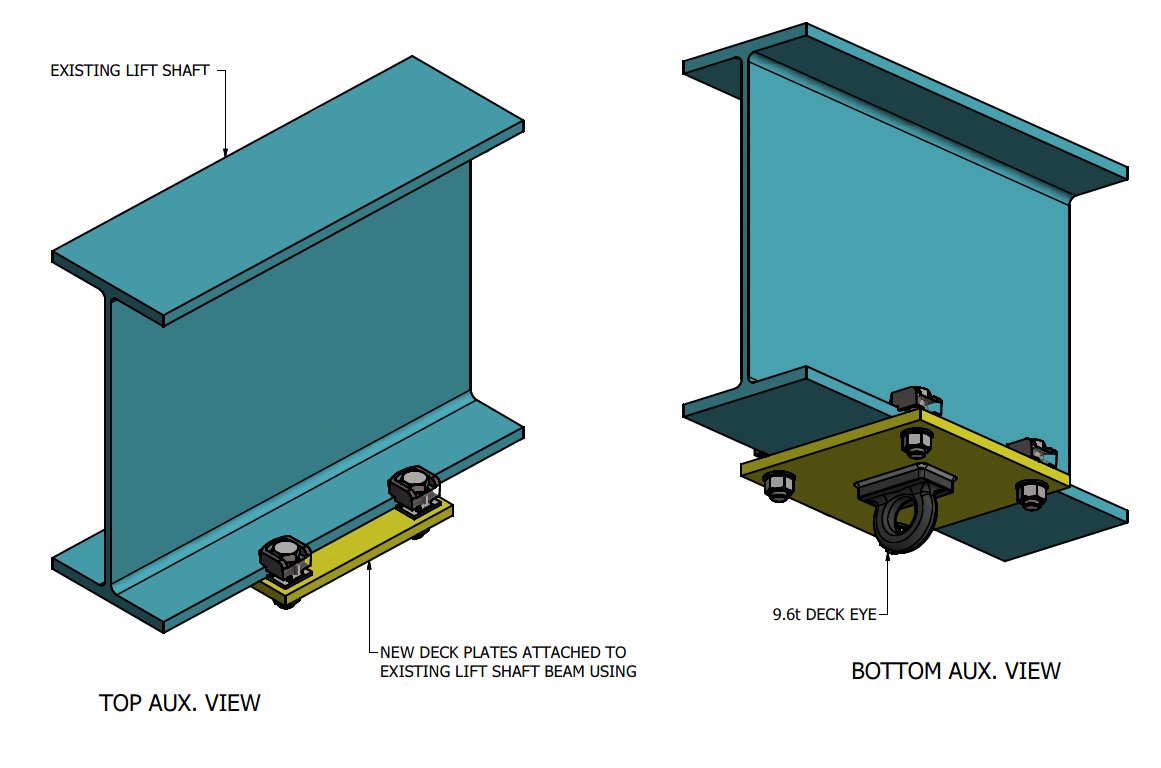 EXISTING LIFT SHAFT

NEW DECK PLATES ATTACHED TO EXISTING LIFT SHAFT BEAM USING

TOP AUX. VIEW

9.6t DECK EYE

BOTTOM AUX. VIEW