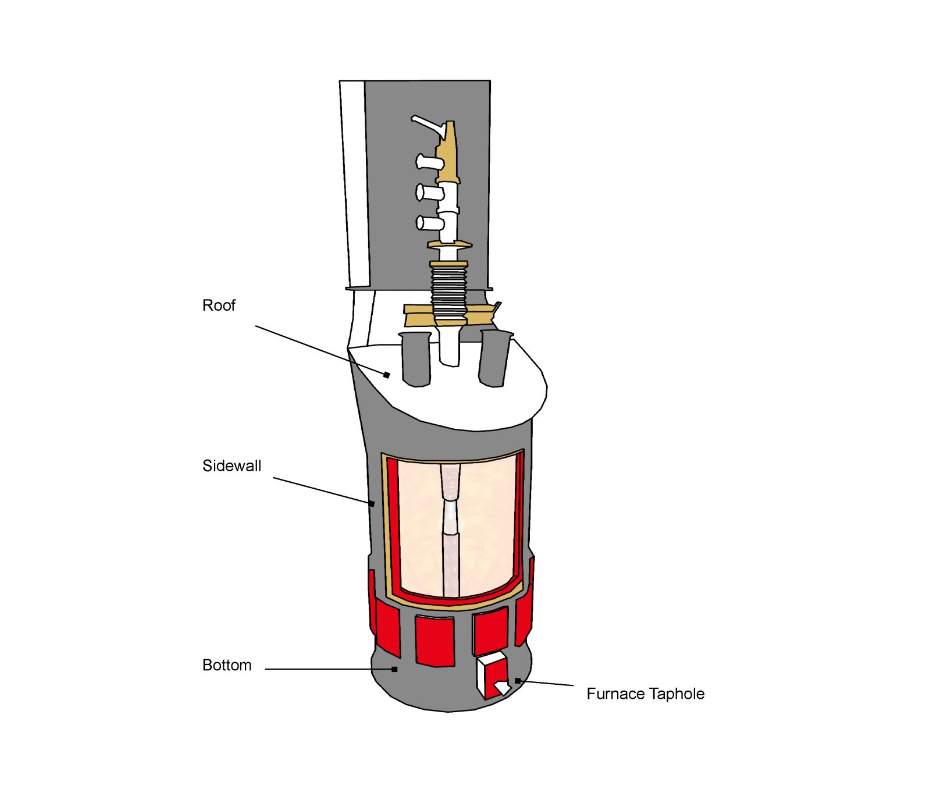 Roof

Sidewall

Bottom

Furnace Taphole