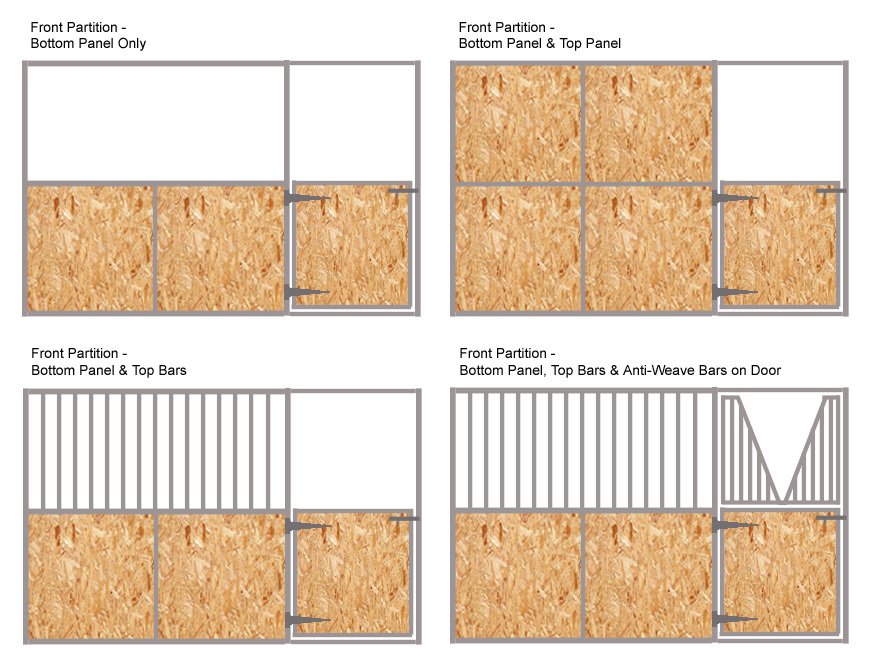 Front Partition -
Bottom Panel Only

Front Partition -
Bottom Panel & Top Panel

Front Partition -
Bottom Panel & Top Bars

Front Partition -
Bottom Panel, Top Bars & Anti-Weave Bars on Door