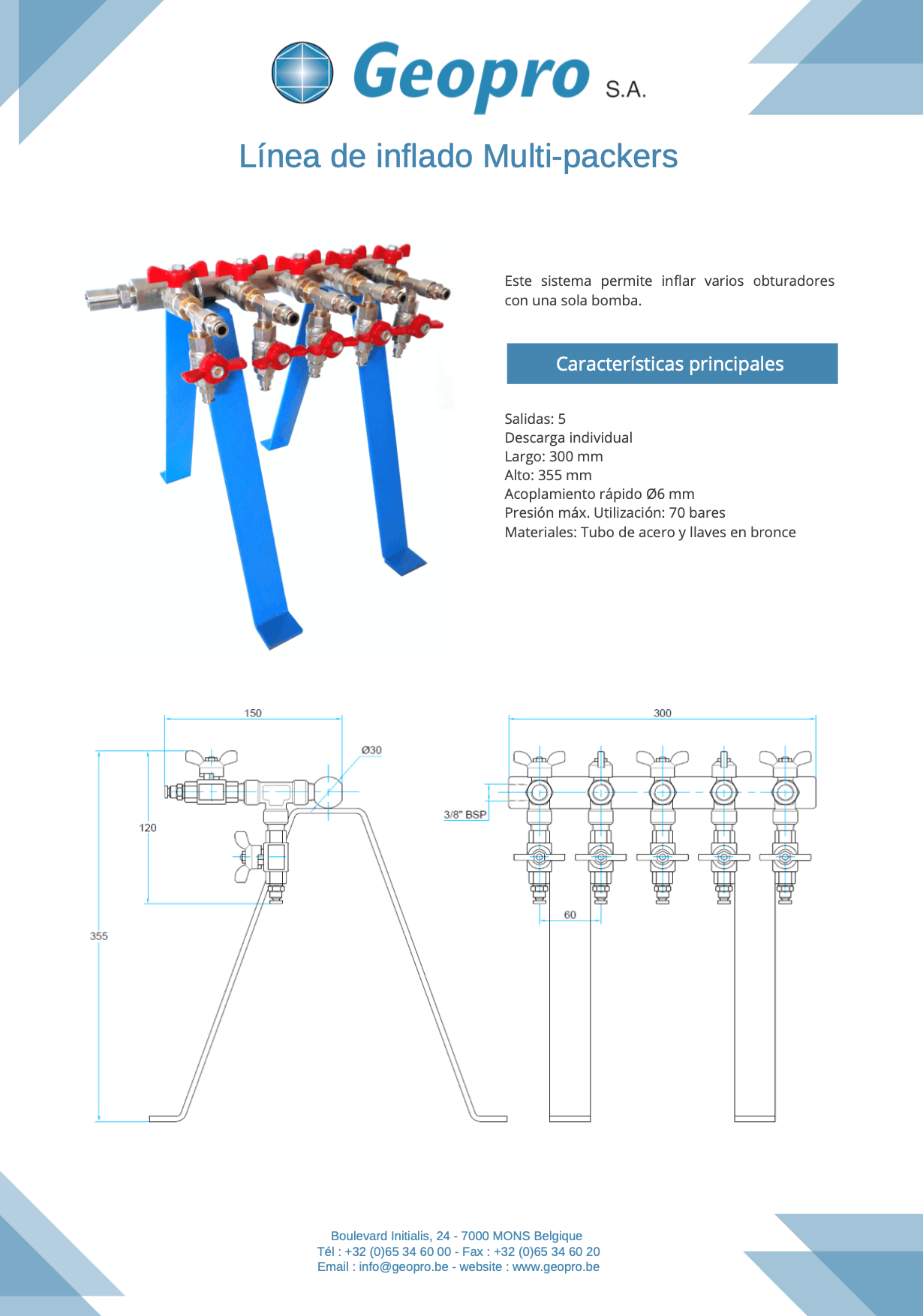 Geopro S.A.

Línea de inflado Multi-packers

Este sistema permite inflar varios obturadores con una sola bomba.

Características principales

Salidas: 5
Descarga individual
Largo: 300 mm
Alto: 355 mm
Acoplamiento rápido Ø6 mm
Presión máx. Utilización: 70 bares
Materiales: Tubo de acero y llaves en bronce

150
Ø30
120
355
300
3/8" BSP
60

Boulevard Initialis, 24 - 7000 MONS Belgique
Tél : +32 (0)65 34 60 00 - Fax : +32 (0)65 34 60 20
Email : info@geopro.be - website : www.geopro.be