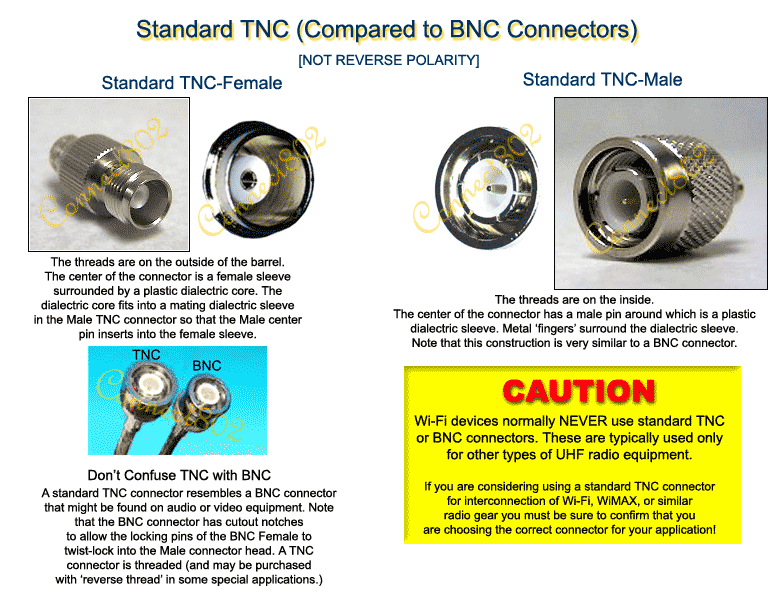 Standard TNC (Compared to BNC Connectors)

[NOT REVERSE POLARITY]

Standard TNC-Female

Connect802

Connect802

The threads are on the outside of the barrel. The center of the connector is a female sleeve surrounded by a plastic dialectric core. The dialectric core fits into a mating dialectric sleeve in the Male TNC connector so that the Male center pin inserts into the female sleeve.

TNC

BNC

Connect802

Don't Confuse TNC with BNC

A standard TNC connector resembles a BNC connector that might be found on audio or video equipment. Note that the BNC connector has cutout notches to allow the locking pins of the BNC Female to twist-lock into the Male connector head. A TNC connector is threaded (and may be purchased with 'reverse thread' in some special applications.)

Standard TNC-Male

Connect802

Connect802

The threads are on the inside. The center of the connector has a male pin around which is a plastic dialectric sleeve. Metal 'fingers' surround the dialectric sleeve. Note that this construction is very similar to a BNC connector.

CAUTION

Wi-Fi devices normally NEVER use standard TNC or BNC connectors. These are typically used only for other types of UHF radio equipment.

If you are considering using a standard TNC connector for interconnection of Wi-Fi, WiMAX, or similar radio gear you must be sure to confirm that you are choosing the correct connector for your application!