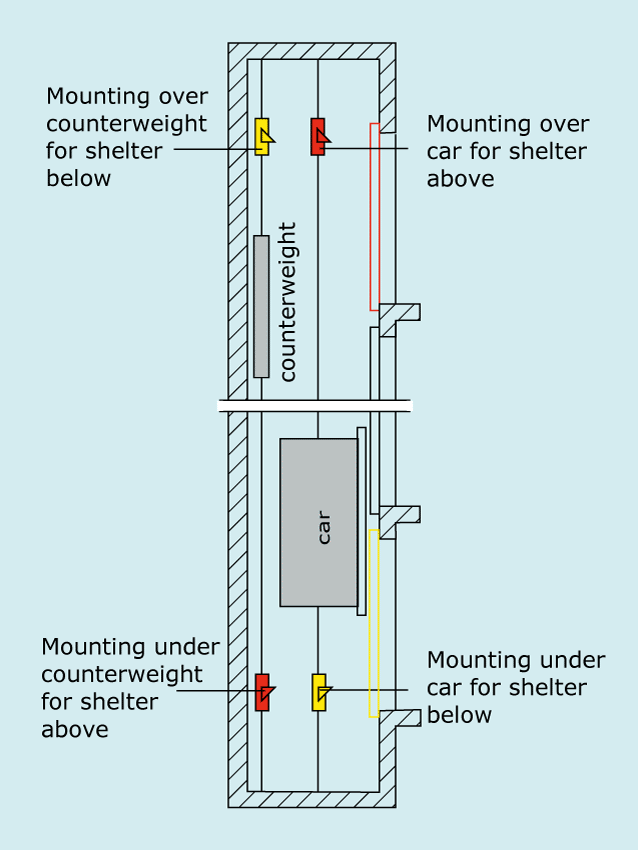 Mounting over counterweight for shelter below

Mounting over car for shelter above

counterweight

car

Mounting under counterweight for shelter above

Mounting under car for shelter below