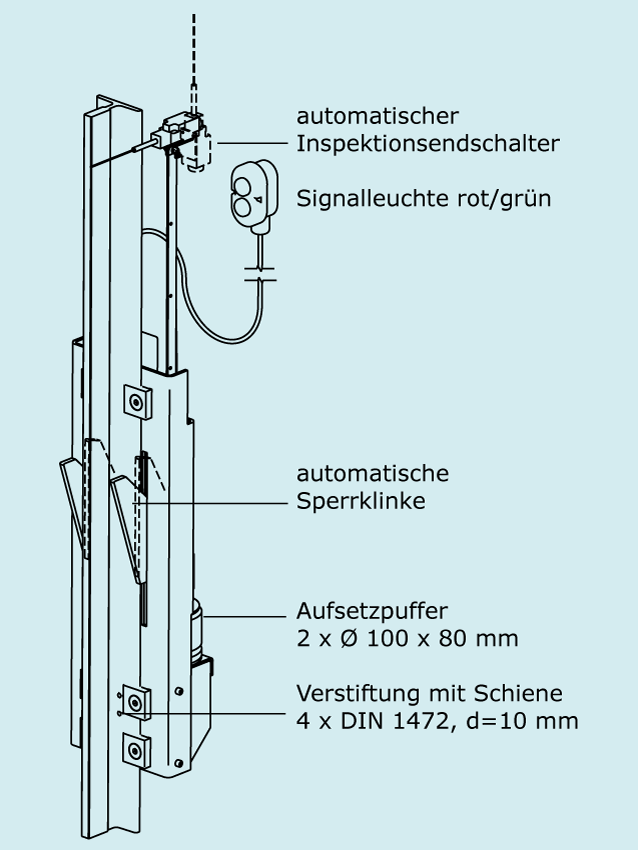 automatischer
Inspektionsendschalter

Signalleuchte rot/grün

automatische
Sperrklinke

Aufsetzpuffer
2 x Ø 100 x 80 mm

Verstiftung mit Schiene
4 x DIN 1472, d=10 mm