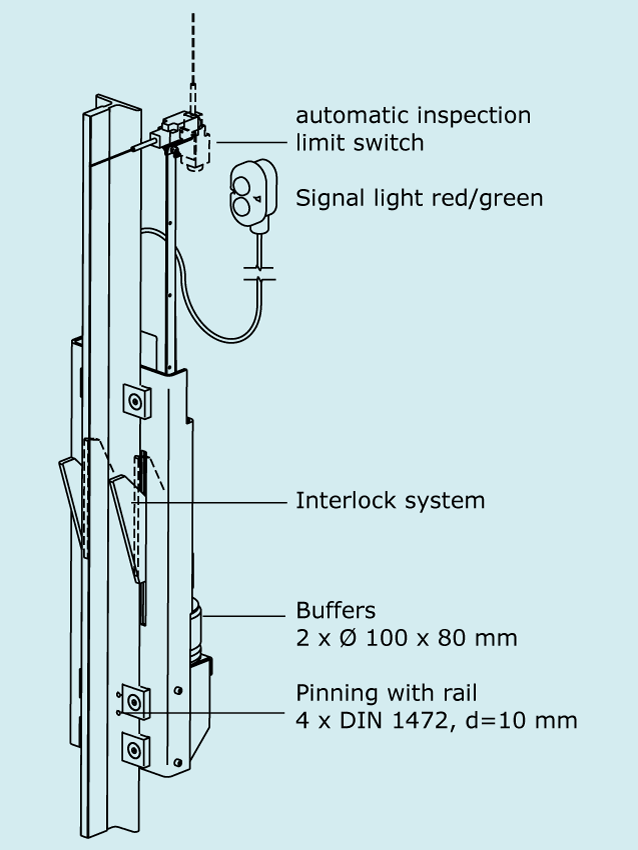 automatic inspection limit switch

Signal light red/green

Interlock system

Buffers
2 x Ø 100 x 80 mm

Pinning with rail
4 x DIN 1472, d=10 mm