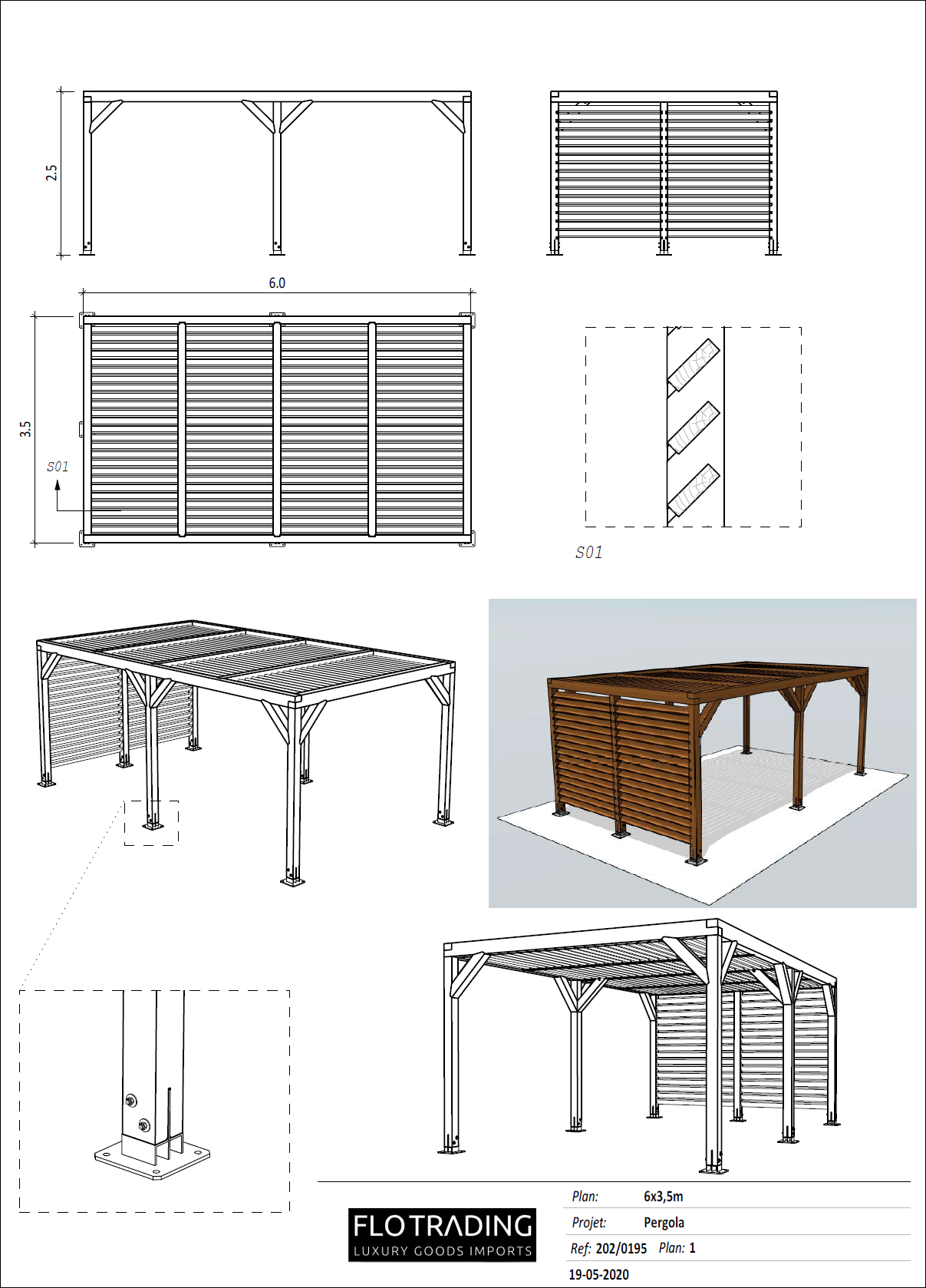 2.5

6.0

3.5

S01

S01

FLOTRADING
LUXURY GOODS IMPORTS

Plan: 6x3,5m
Projet: Pergola
Ref: 202/0195 Plan: 1
19-05-2020